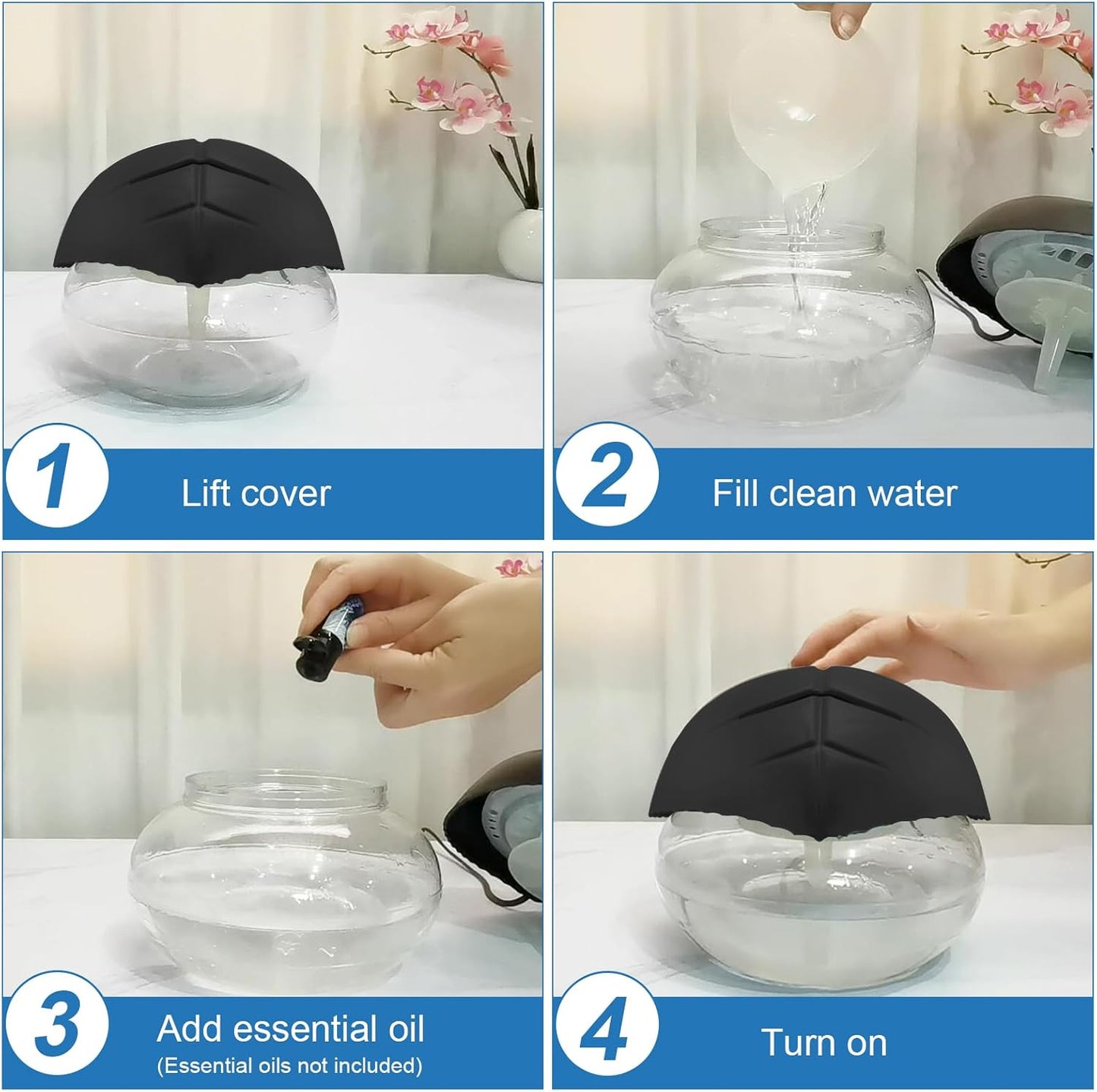 1

Lift cover

2

Fill clean water

3

Add essential oil
(Essential oils not included)

4

Turn on